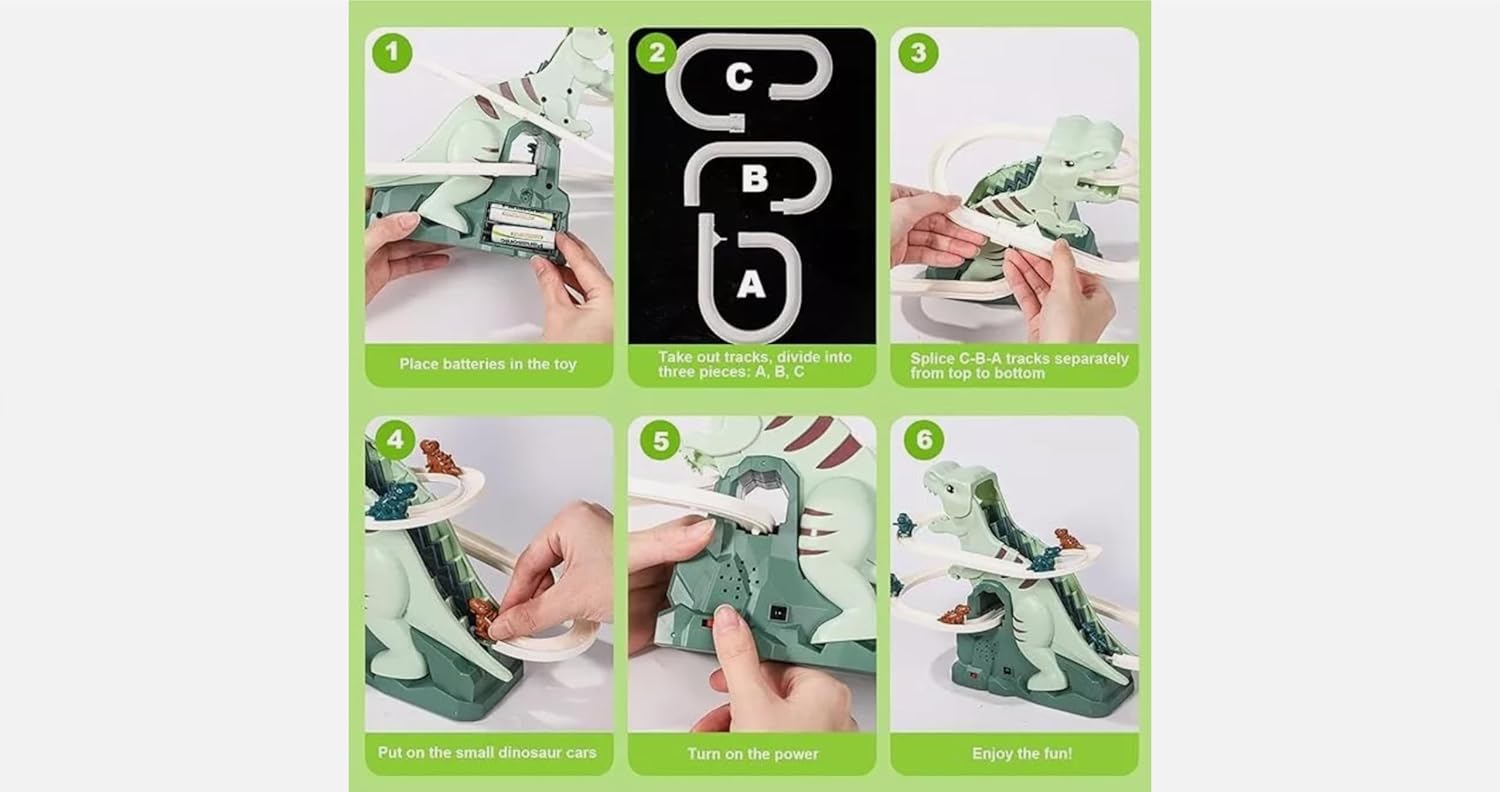 1

Place batteries in the toy

2

C

B

A

Take out tracks, divide into three pieces: A, B, C

3

Splice C-B-A tracks separately from top to bottom

4

Put on the small dinosaur cars

5

Turn on the power

6

Enjoy the fun!